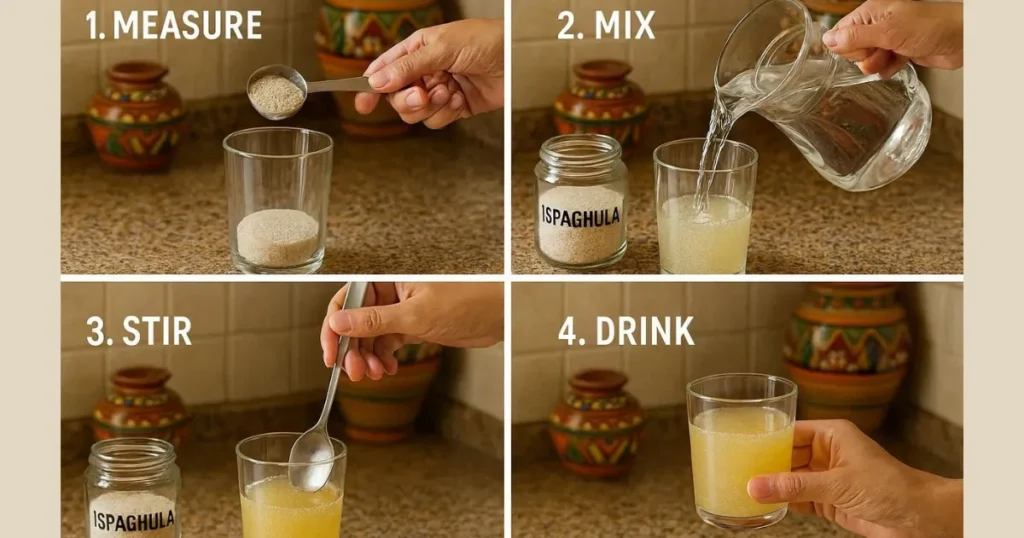 1. MEASURE

2. MIX

ISPAGHULA

3. STIR

ISPAGHULA

4. DRINK