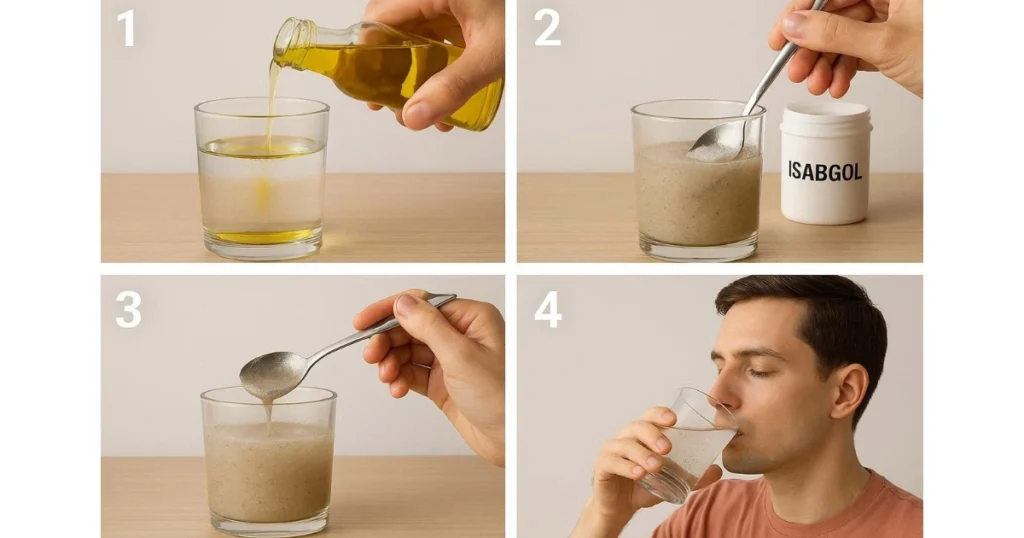 1

2

ISABGOL

3

4