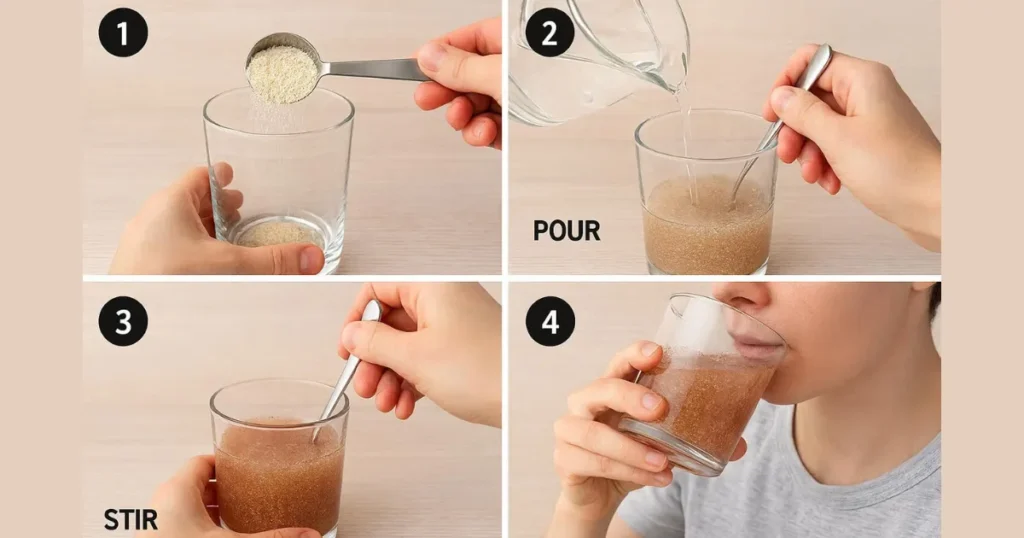 1

2

POUR

3

STIR

4