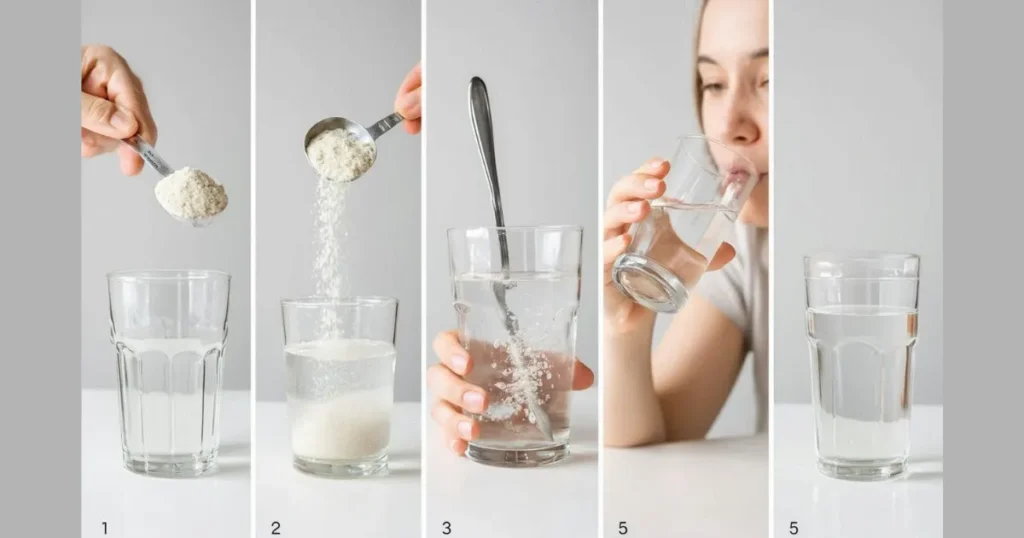 1

2

3

5

5