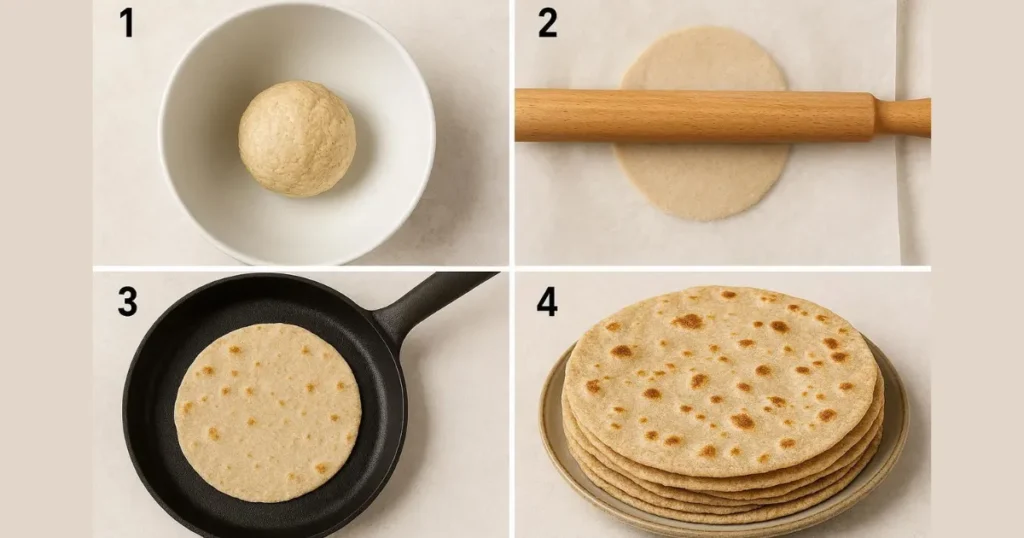 1

2

3

4