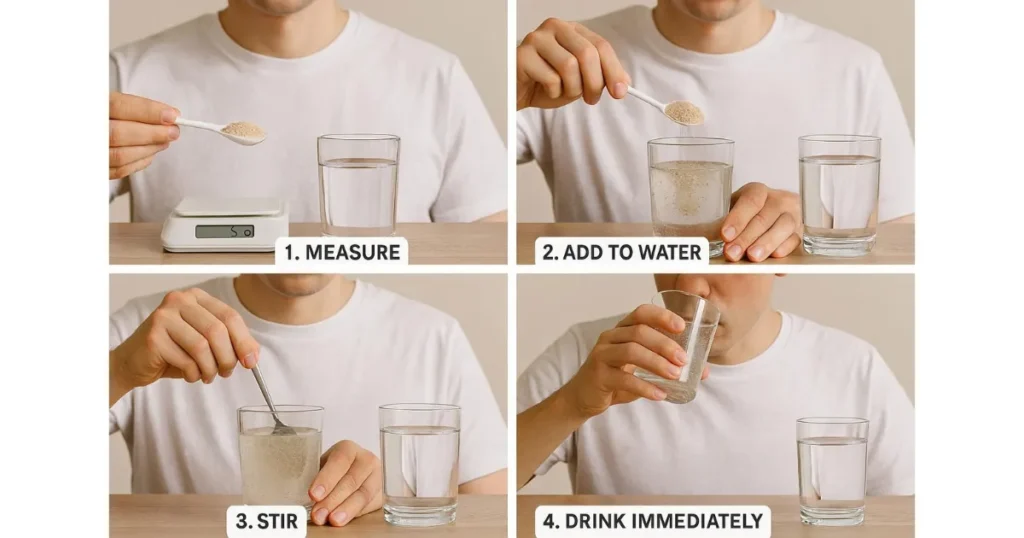 5.0

1. MEASURE

2. ADD TO WATER

3. STIR

4. DRINK IMMEDIATELY