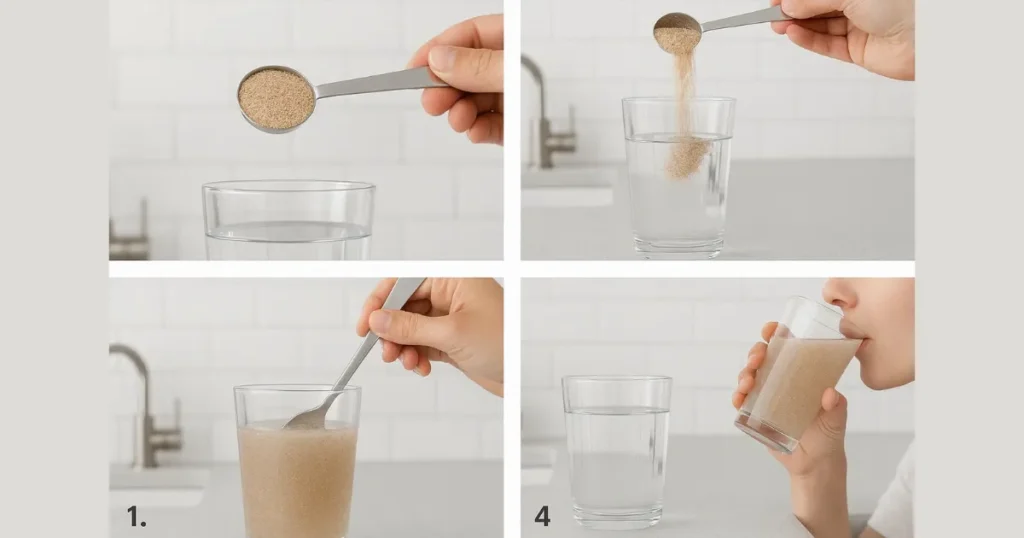 1.

4