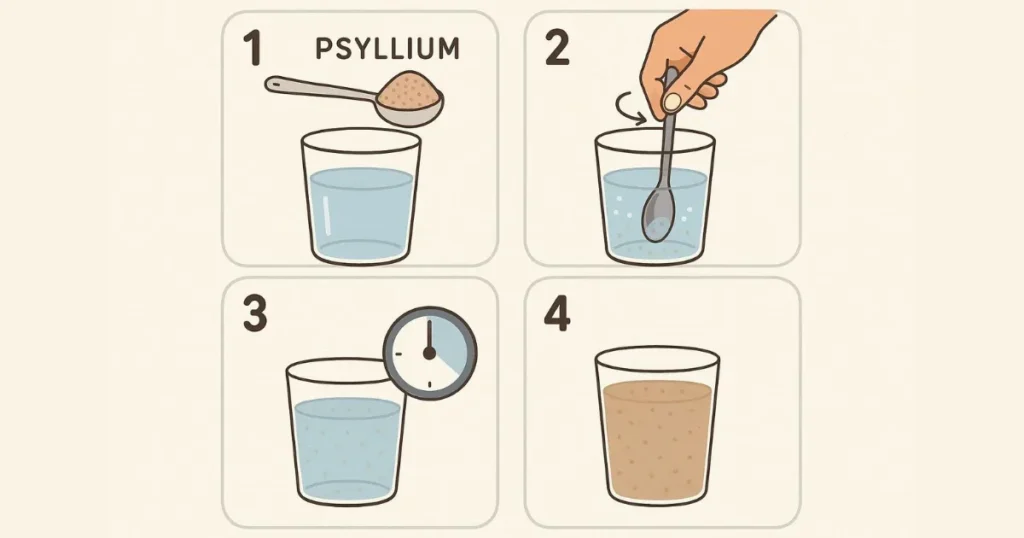 1 PSYLLIUM

2

3

4