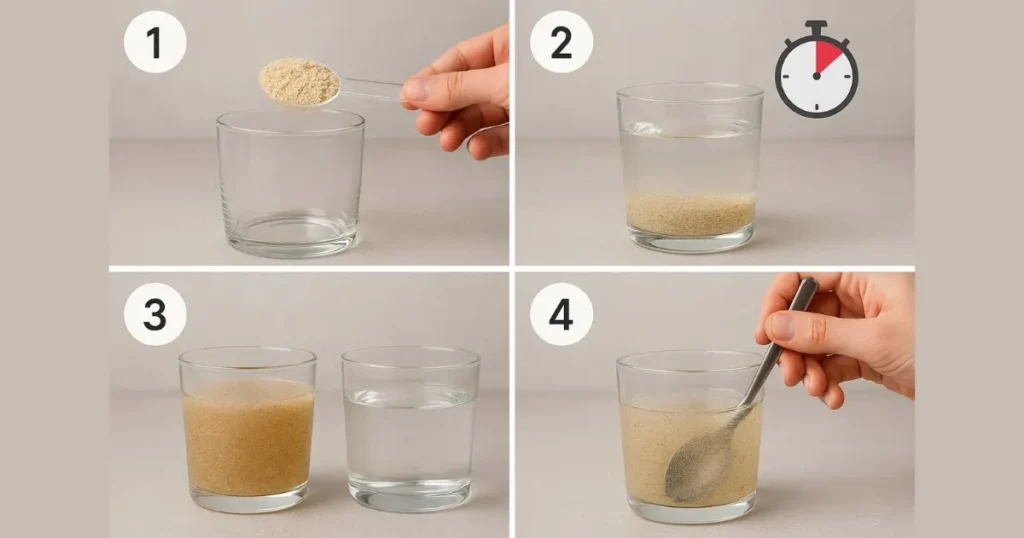 1

2

3

4